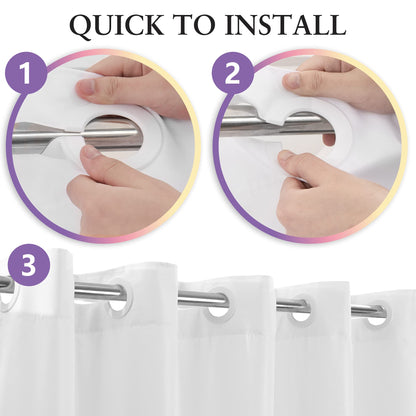 QUICK TO INSTALL

1

2

3