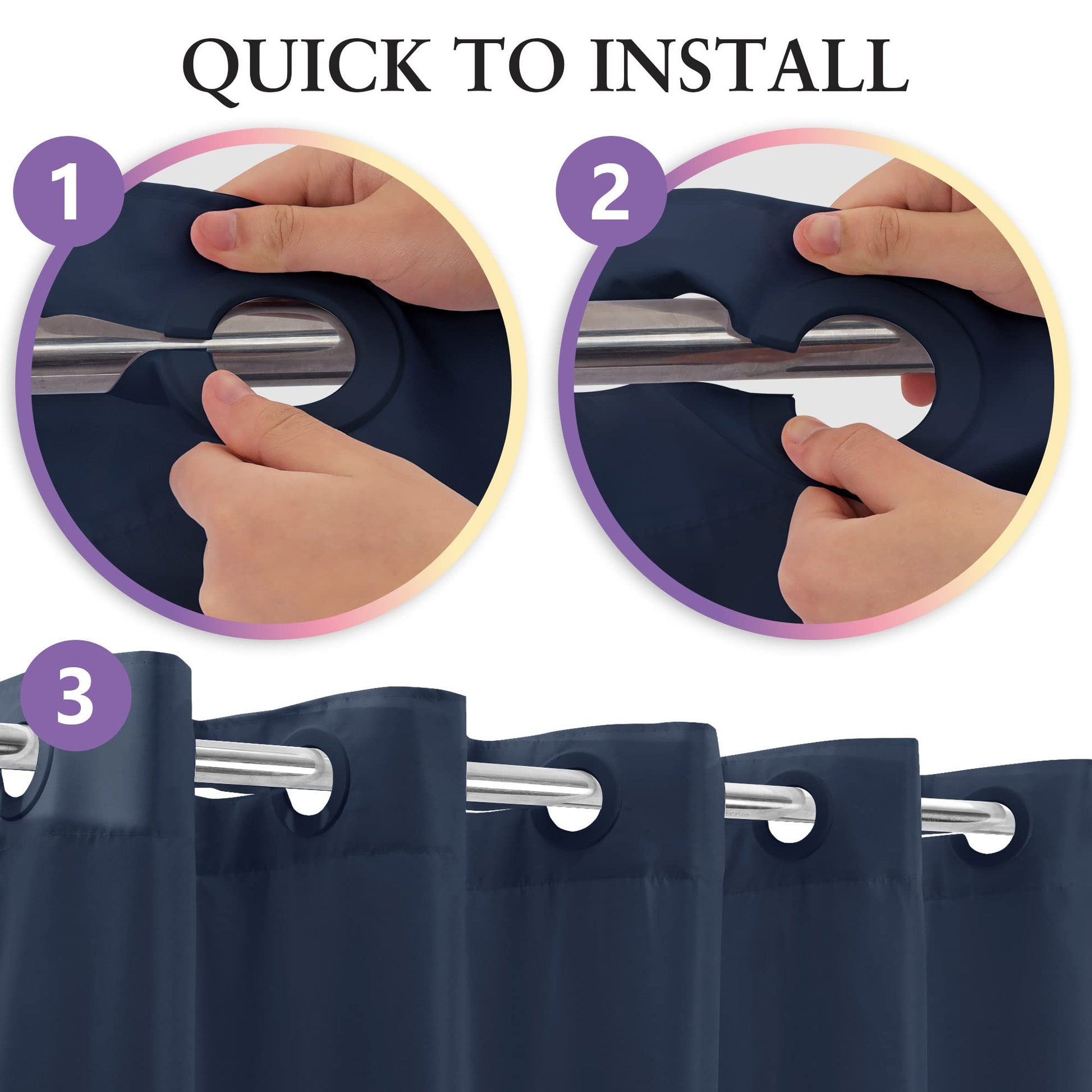 QUICK TO INSTALL

1

2

3