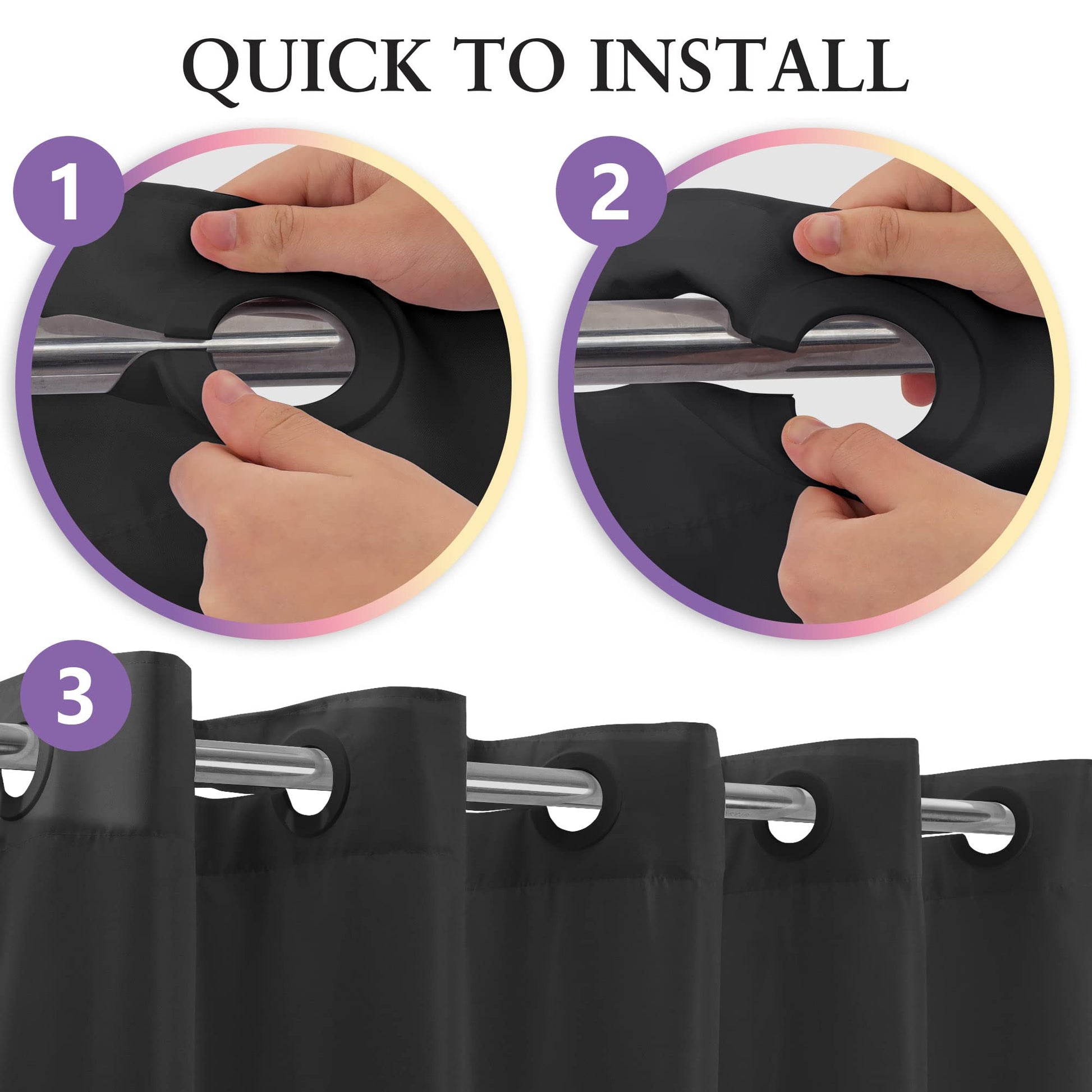 QUICK TO INSTALL

1

2

3