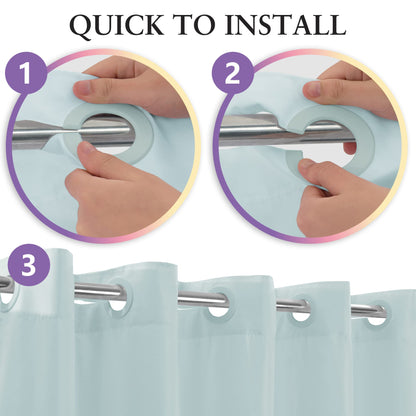 QUICK TO INSTALL

1

2

3