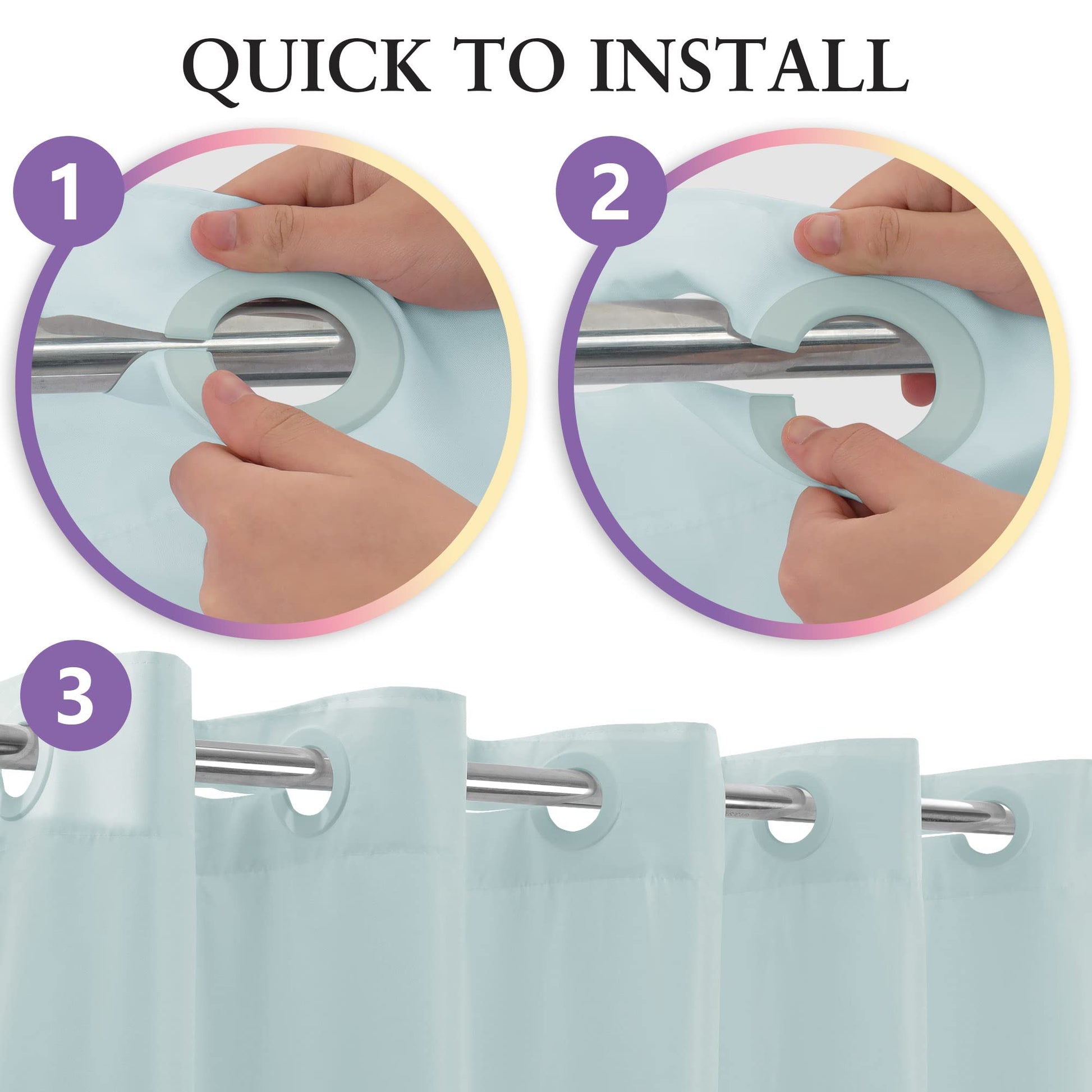 QUICK TO INSTALL

1

2

3