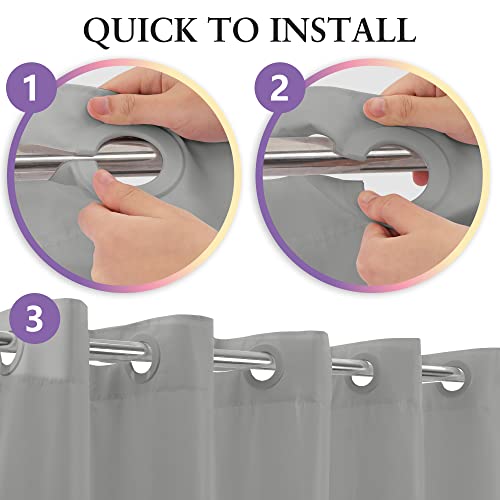 QUICK TO INSTALL

1

2

3