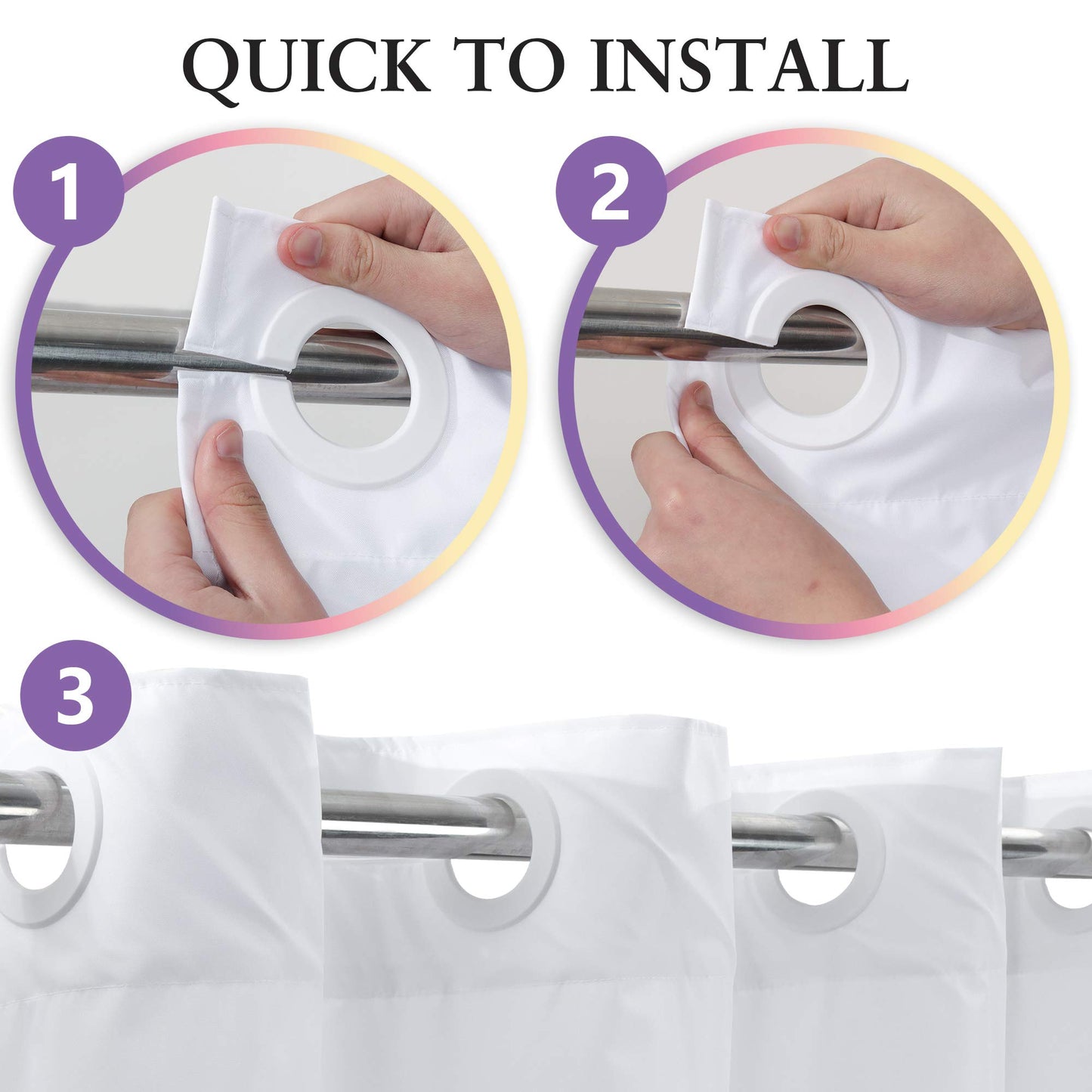 QUICK TO INSTALL

1

2

3